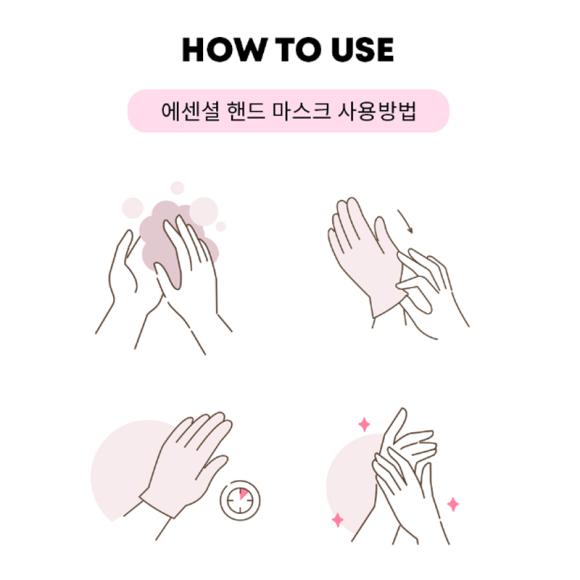 HOW TO USE

에센셜 핸드 마스크 사용방법